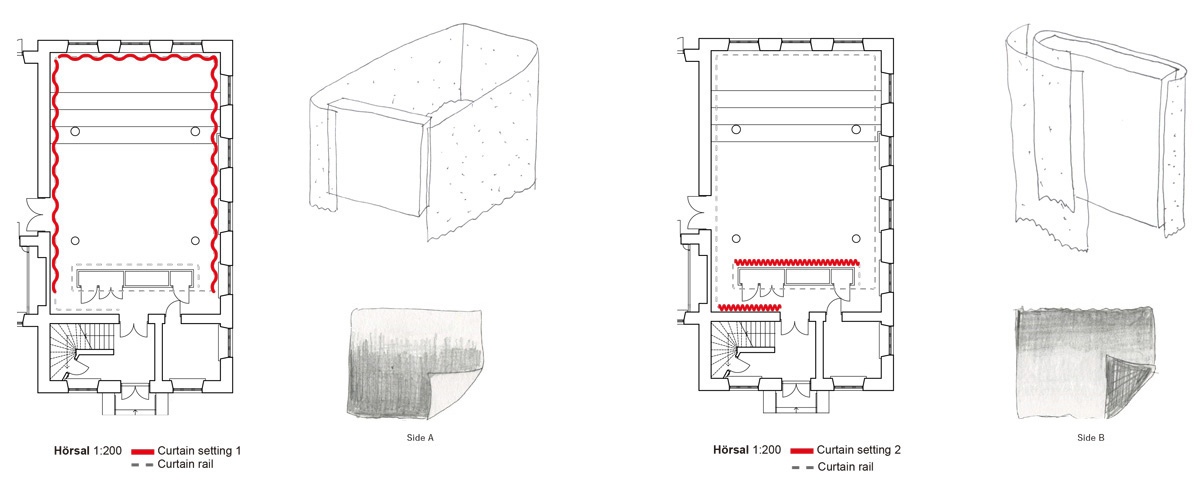 Hörsal 1:200 Curtain setting 1
Curtain rail

Side A

Hörsal 1:200 Curtain setting 2
Curtain rail

Side B